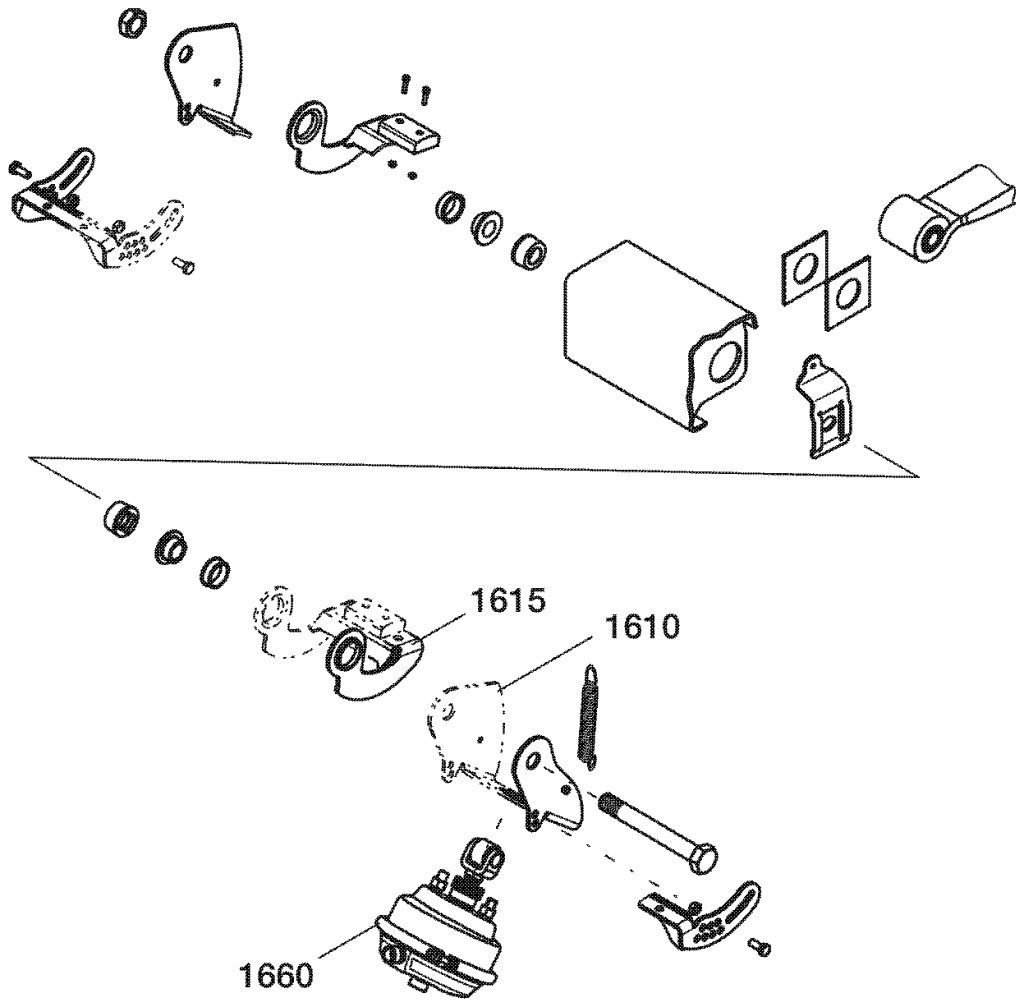 1615
1610
1660