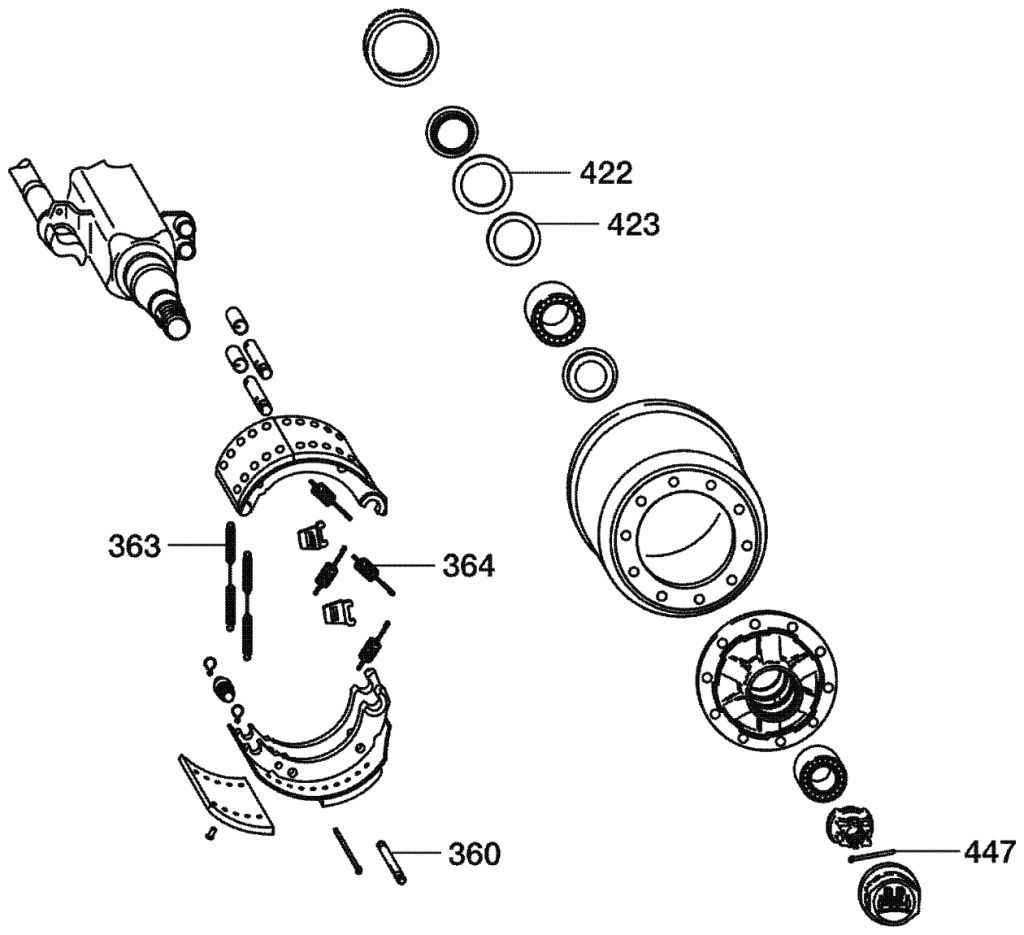 422
423
363
364
360
447